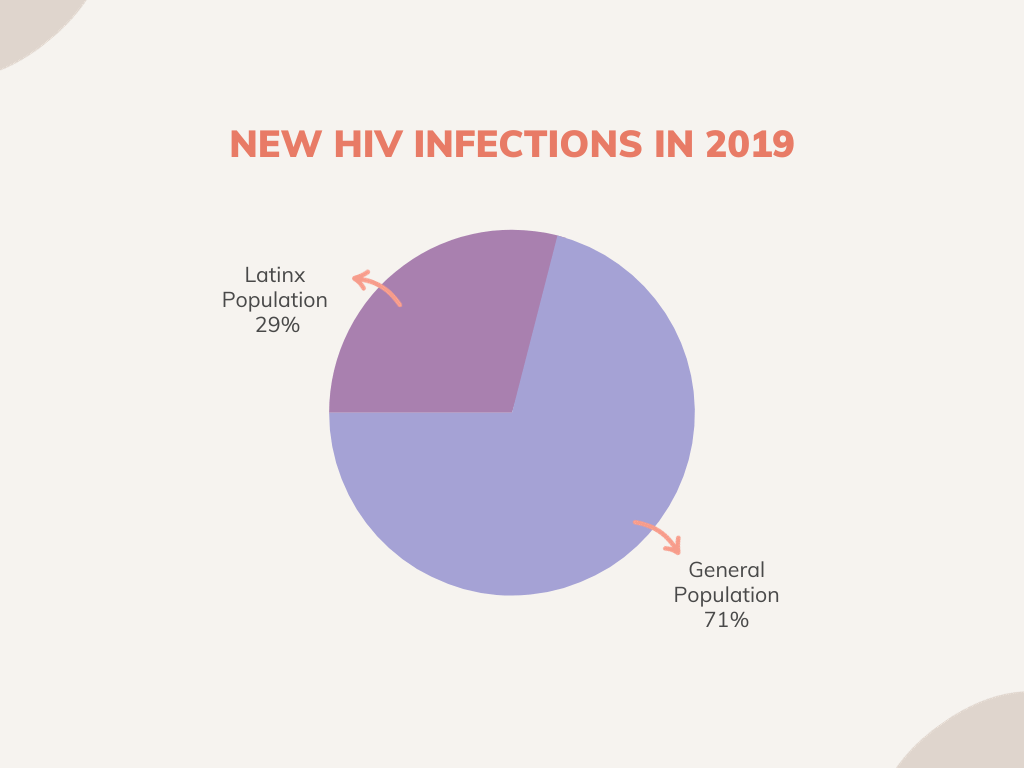 NEW HIV INFECTIONS IN 2019

Latinx Population 29%

General Population 71%